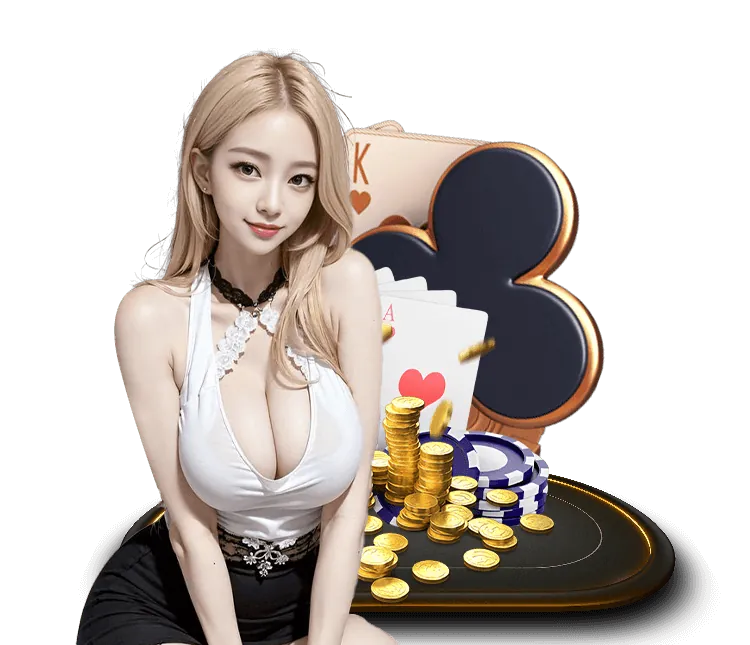 K
A